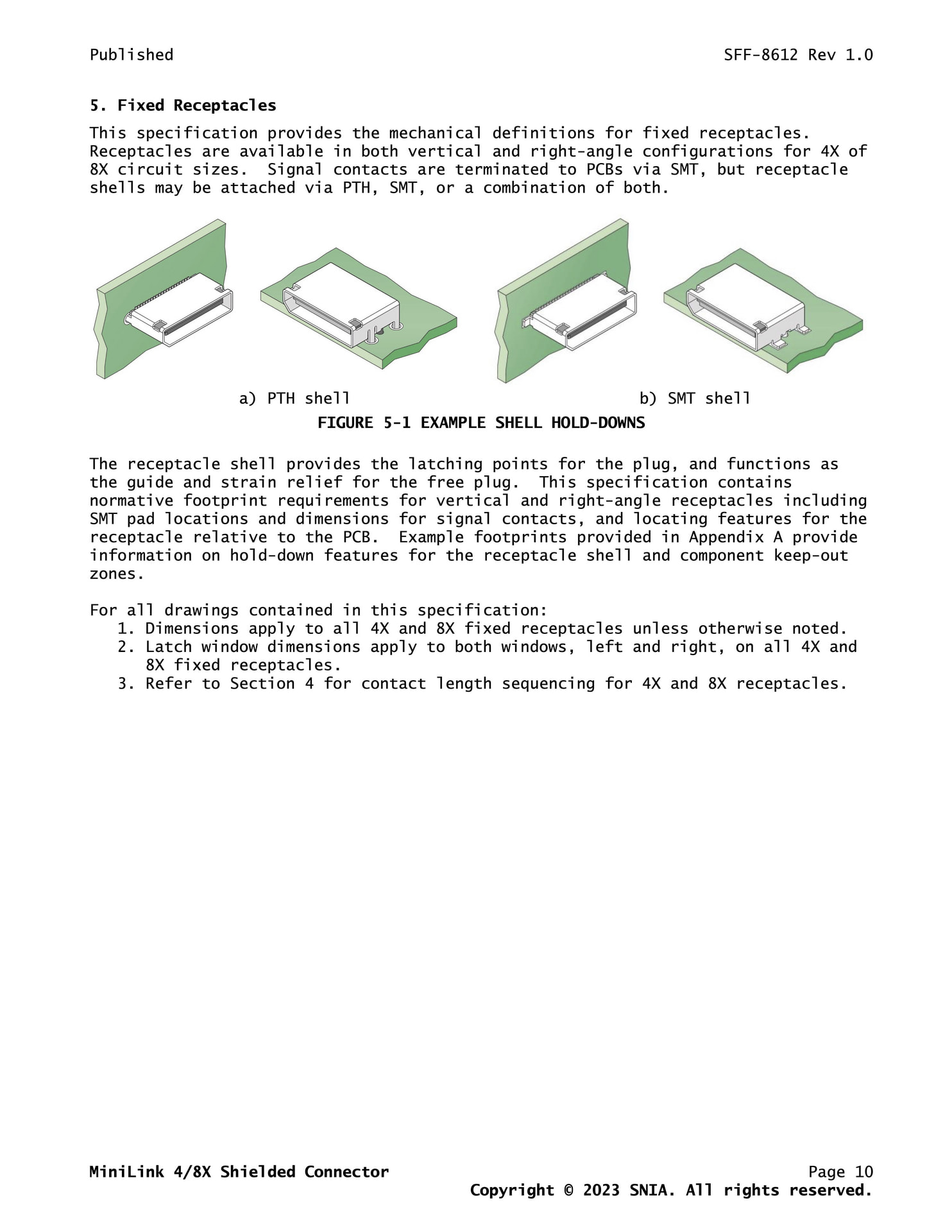 Published SFF-8612 Rev 1.0

5. Fixed Receptacles

This specification provides the mechanical definitions for fixed receptacles. Receptacles are available in both vertical and right-angle configurations for 4X of 8X circuit sizes. Signal contacts are terminated to PCBs via SMT, but receptacle shells may be attached via PTH, SMT, or a combination of both.

a) PTH shell

b) SMT shell

FIGURE 5-1 EXAMPLE SHELL HOLD-DOWNS

The receptacle shell provides the latching points for the plug, and functions as the guide and strain relief for the free plug. This specification contains normative footprint requirements for vertical and right-angle receptacles including SMT pad locations and dimensions for signal contacts, and locating features for the receptacle relative to the PCB. Example footprints provided in Appendix A provide information on hold-down features for the receptacle shell and component keep-out zones.

For all drawings contained in this specification:
1. Dimensions apply to all 4X and 8X fixed receptacles unless otherwise noted.
2. Latch window dimensions apply to both windows, left and right, on all 4X and 8X fixed receptacles.
3. Refer to Section 4 for contact length sequencing for 4X and 8X receptacles.

MiniLink 4/8X Shielded Connector Page 10
Copyright © 2023 SNIA. All rights reserved.