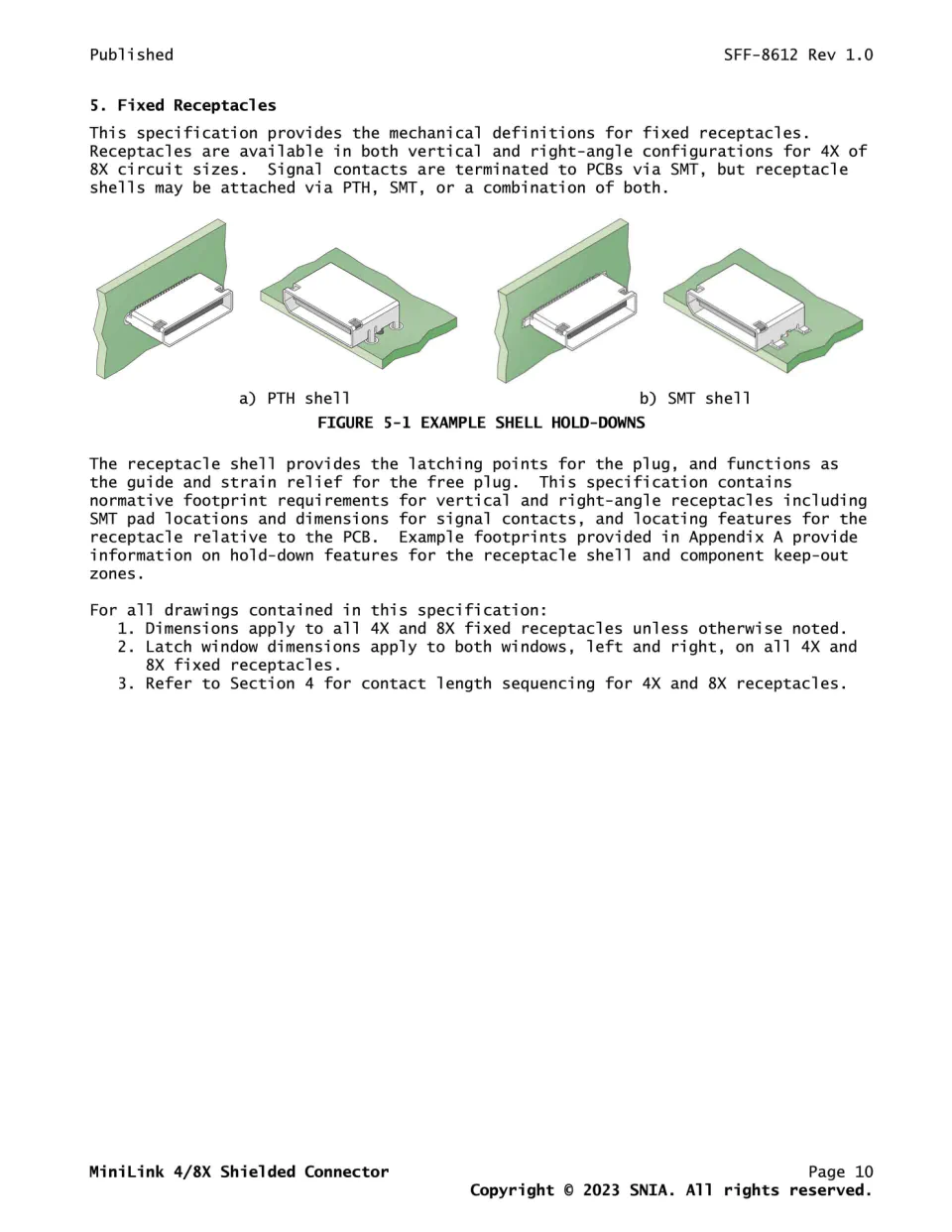 Published SFF-8612 Rev 1.0

5. Fixed Receptacles

This specification provides the mechanical definitions for fixed receptacles. Receptacles are available in both vertical and right-angle configurations for 4X of 8X circuit sizes. Signal contacts are terminated to PCBs via SMT, but receptacle shells may be attached via PTH, SMT, or a combination of both.

a) PTH shell

b) SMT shell

FIGURE 5-1 EXAMPLE SHELL HOLD-DOWNS

The receptacle shell provides the latching points for the plug, and functions as the guide and strain relief for the free plug. This specification contains normative footprint requirements for vertical and right-angle receptacles including SMT pad locations and dimensions for signal contacts, and locating features for the receptacle relative to the PCB. Example footprints provided in Appendix A provide information on hold-down features for the receptacle shell and component keep-out zones.

For all drawings contained in this specification:
1. Dimensions apply to all 4X and 8X fixed receptacles unless otherwise noted.
2. Latch window dimensions apply to both windows, left and right, on all 4X and 8X fixed receptacles.
3. Refer to Section 4 for contact length sequencing for 4X and 8X receptacles.

MiniLink 4/8X Shielded Connector Page 10
Copyright © 2023 SNIA. All rights reserved.